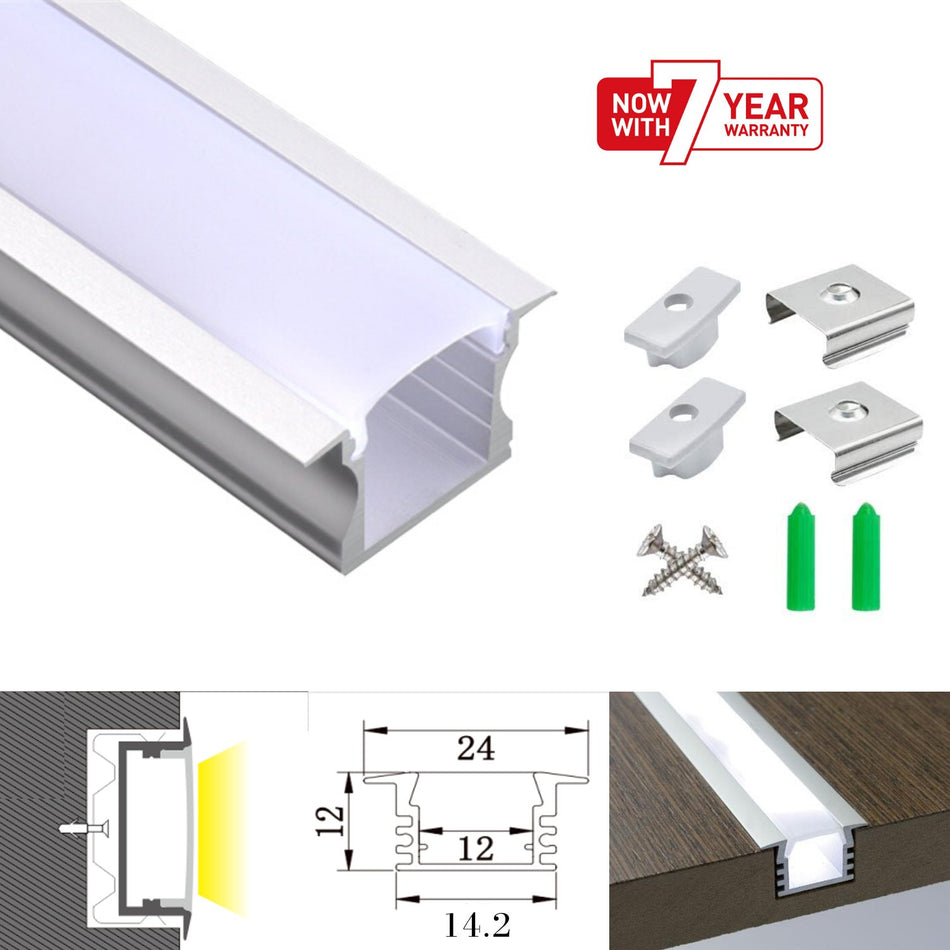 NOW WITH 7 YEAR WARRANTY

24

12

12

14.2