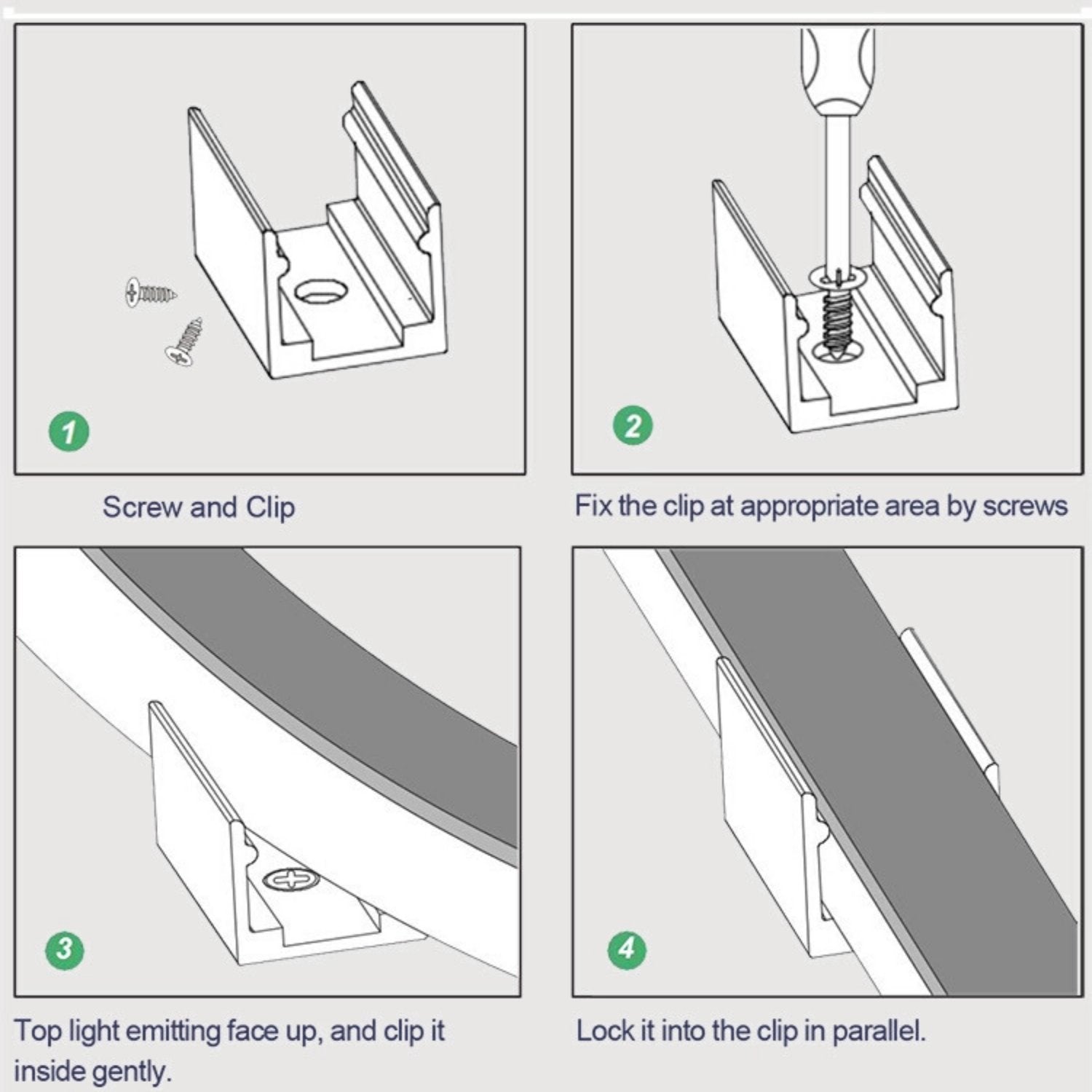 1

Screw and Clip

2

Fix the clip at appropriate area by screws

3

Top light emitting face up, and clip it inside gently.

4

Lock it into the clip in parallel.