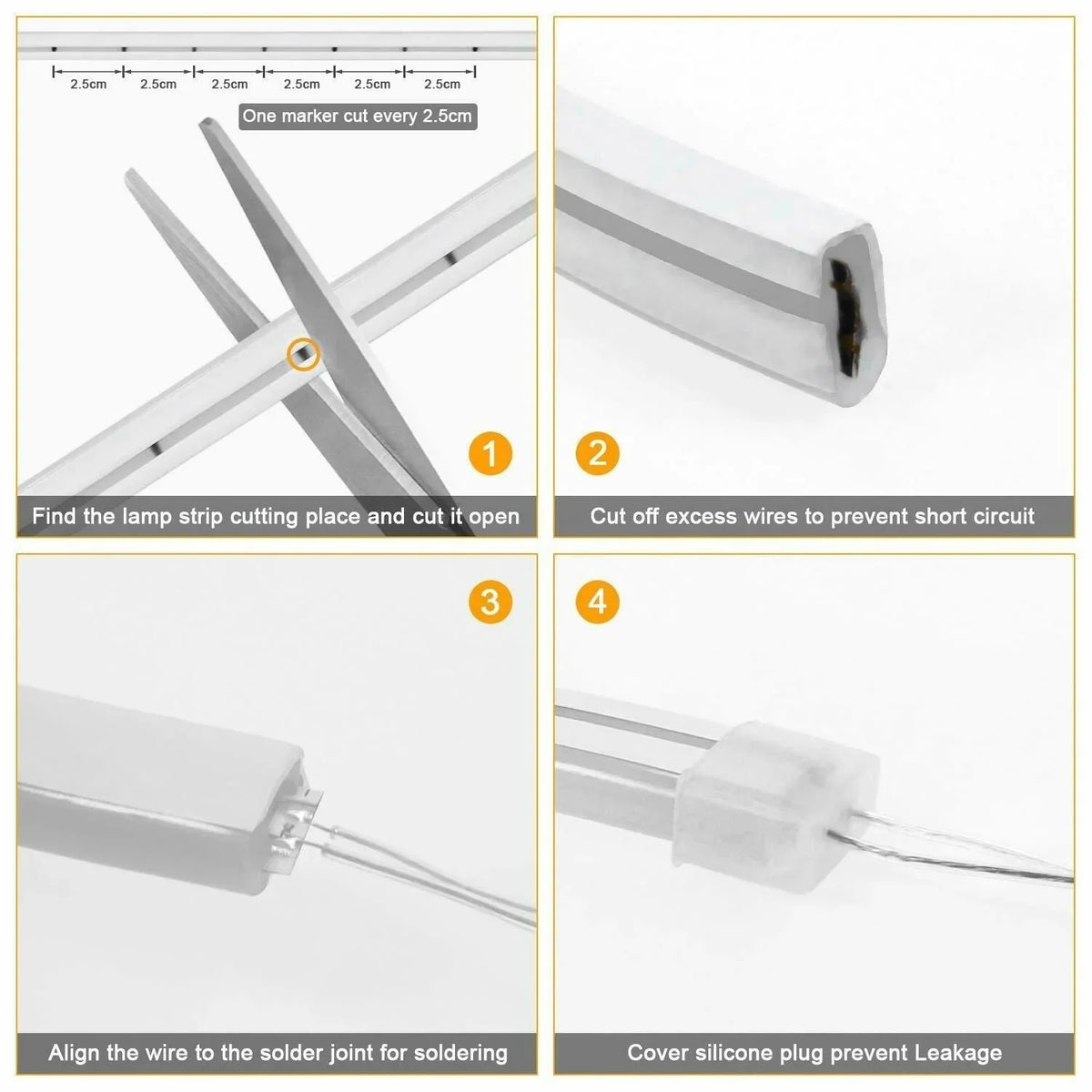 2.5cm 2.5cm 2.5cm 2.5cm 2.5cm 2.5cm

One marker cut every 2.5cm

1

Find the lamp strip cutting place and cut it open

2

Cut off excess wires to prevent short circuit

3

Align the wire to the solder joint for soldering

4

Cover silicone plug prevent Leakage