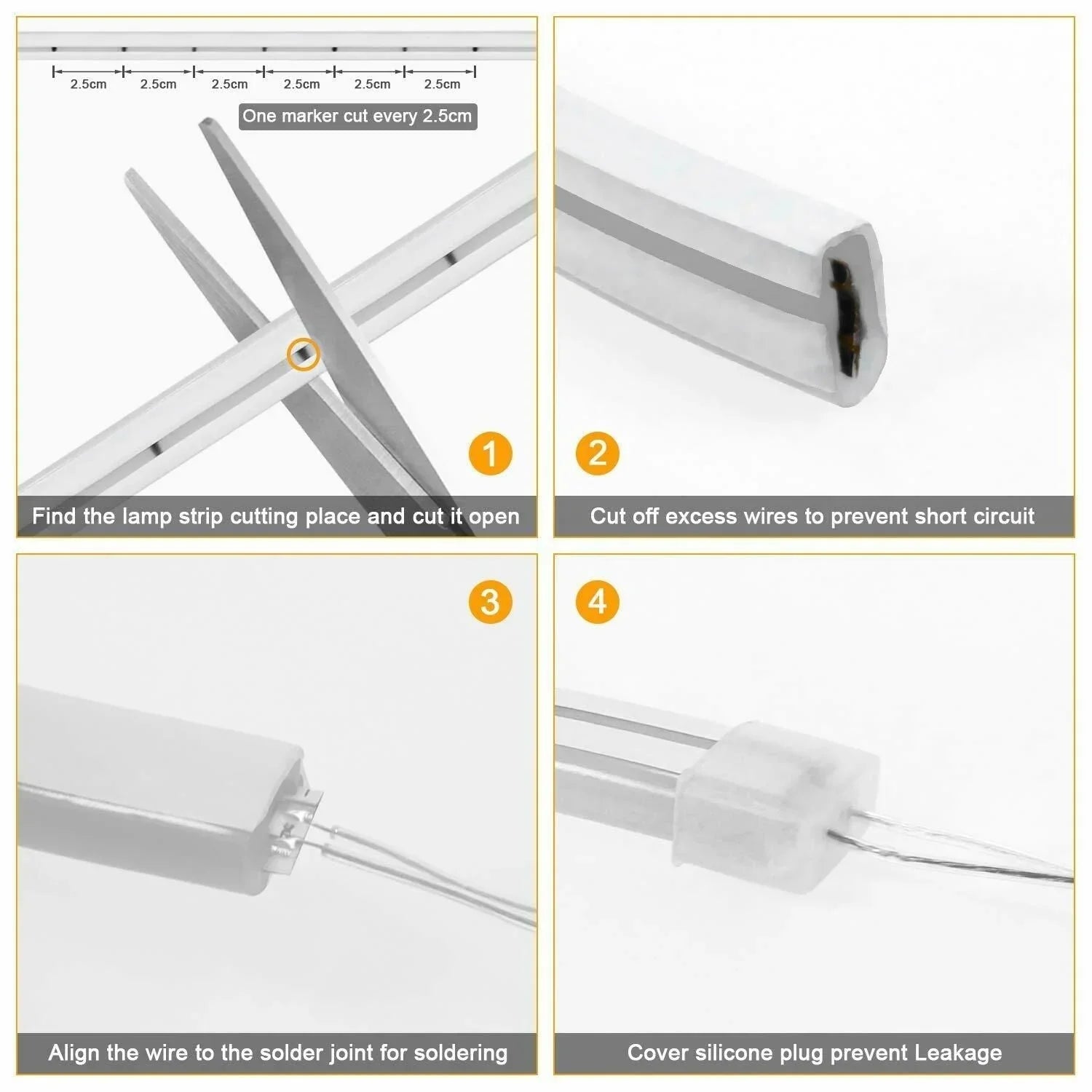 2.5cm 2.5cm 2.5cm 2.5cm 2.5cm 2.5cm

One marker cut every 2.5cm

1

Find the lamp strip cutting place and cut it open

2

Cut off excess wires to prevent short circuit

3

Align the wire to the solder joint for soldering

4

Cover silicone plug prevent Leakage