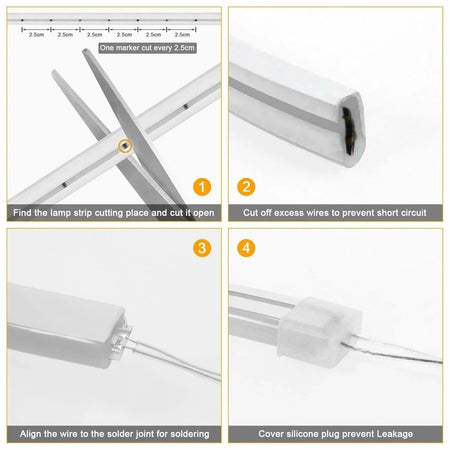 2.5cm 2.5cm 2.5cm 2.5cm 2.5cm 2.5cm

One marker cut every 2.5cm

1

Find the lamp strip cutting place and cut it open

2

Cut off excess wires to prevent short circuit

3

Align the wire to the solder joint for soldering

4

Cover silicone plug prevent Leakage