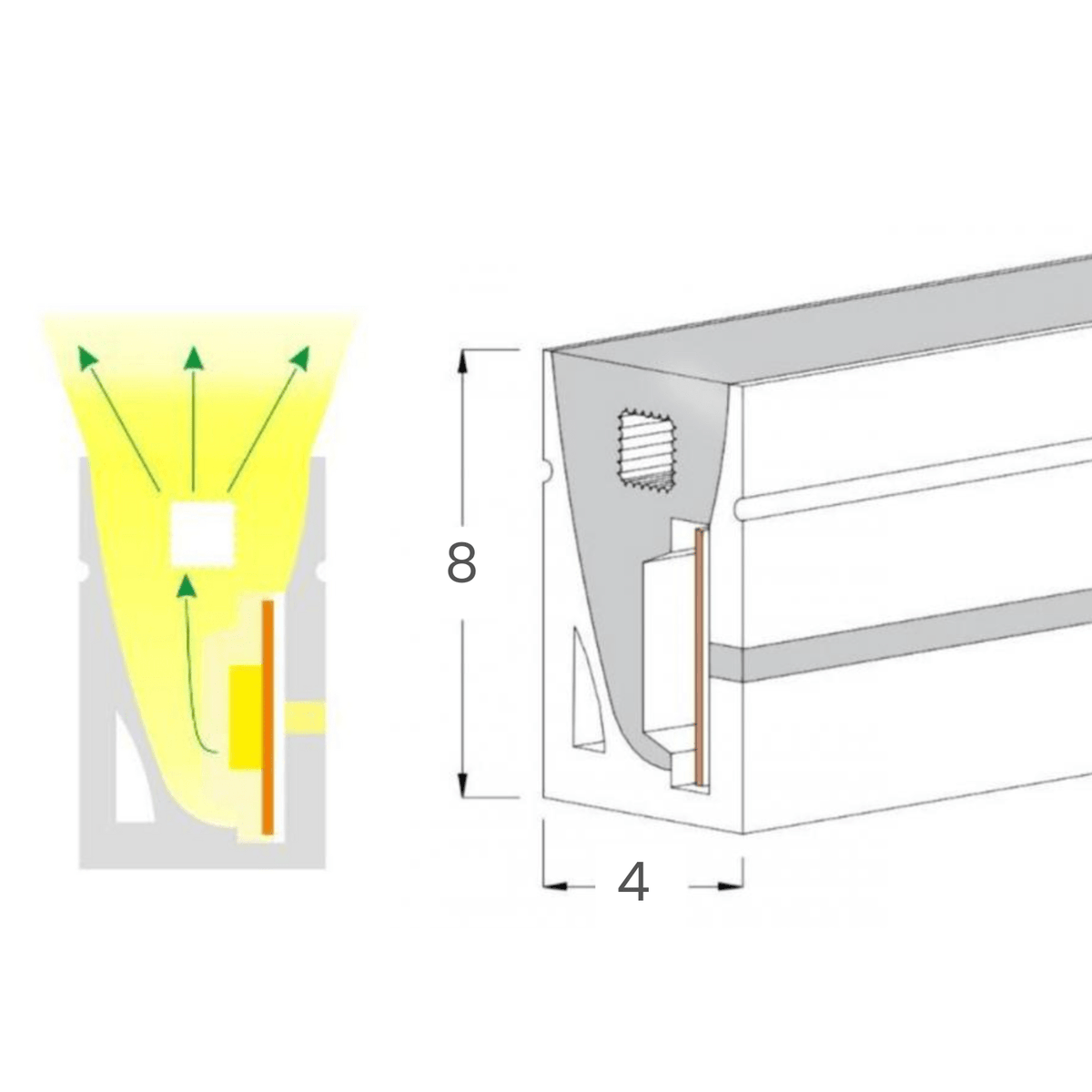 8

4