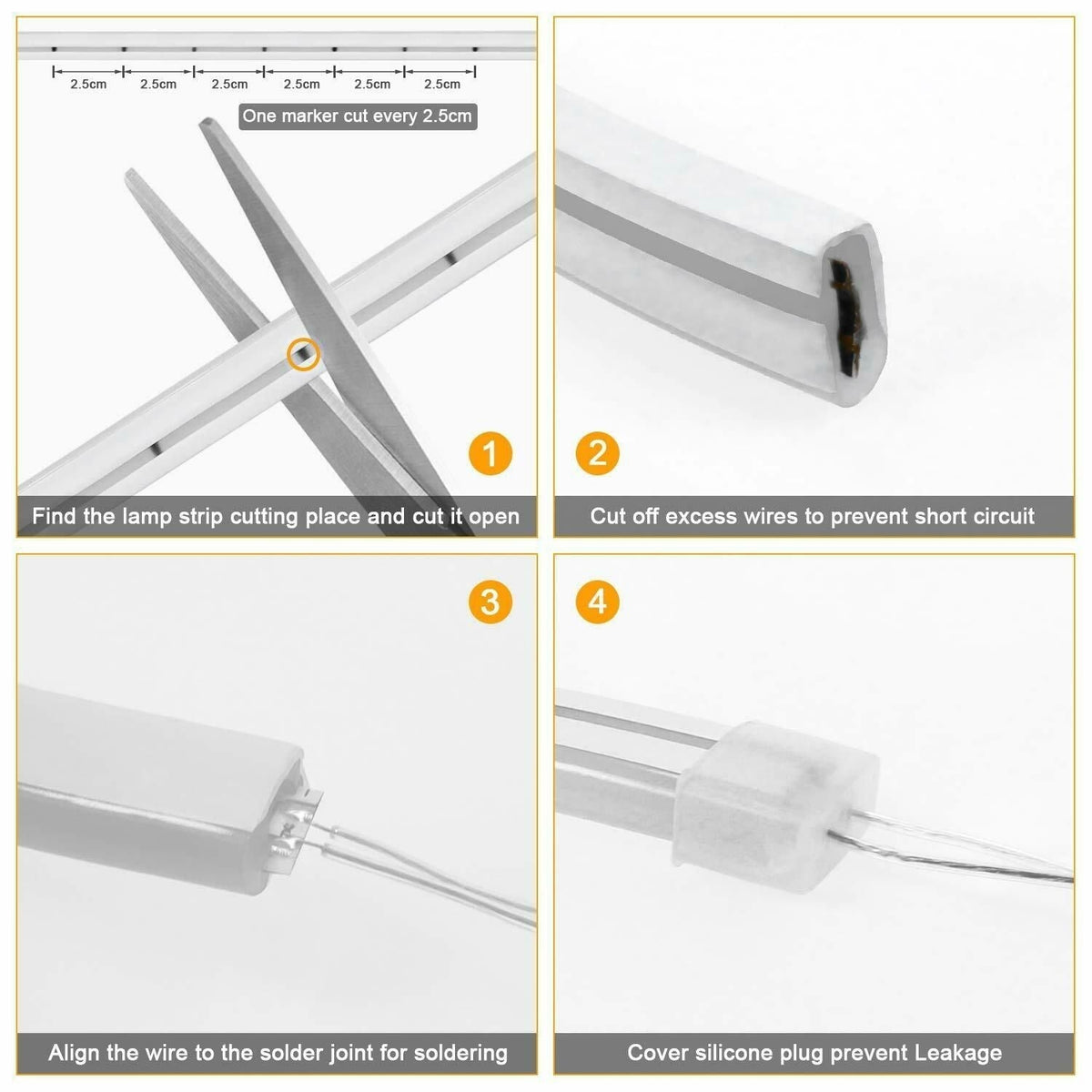 2.5cm 2.5cm 2.5cm 2.5cm 2.5cm 2.5cm

One marker cut every 2.5cm

1

Find the lamp strip cutting place and cut it open

2

Cut off excess wires to prevent short circuit

3

Align the wire to the solder joint for soldering

4

Cover silicone plug prevent Leakage