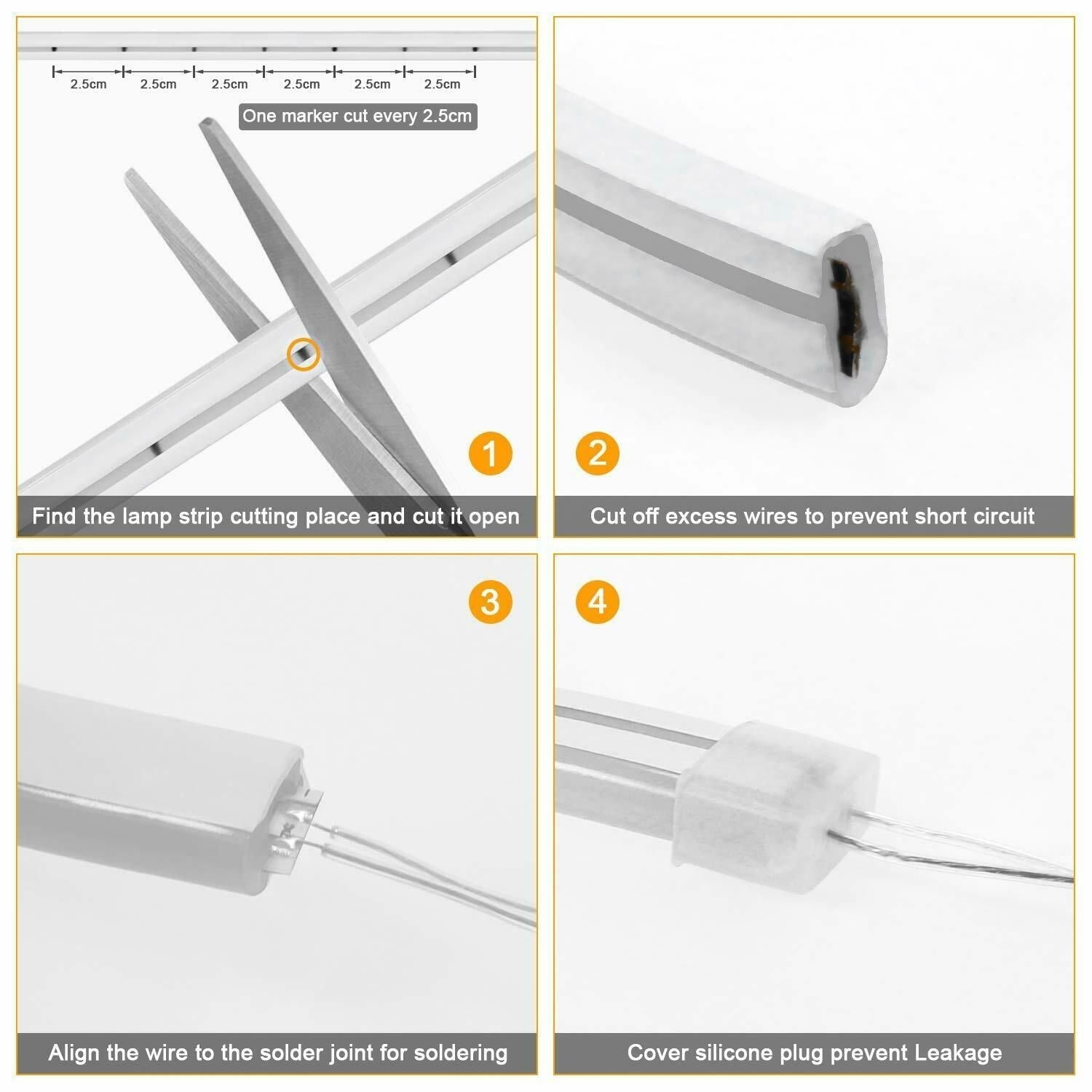 2.5cm 2.5cm 2.5cm 2.5cm 2.5cm 2.5cm

One marker cut every 2.5cm

1

Find the lamp strip cutting place and cut it open

2

Cut off excess wires to prevent short circuit

3

Align the wire to the solder joint for soldering

4

Cover silicone plug prevent Leakage