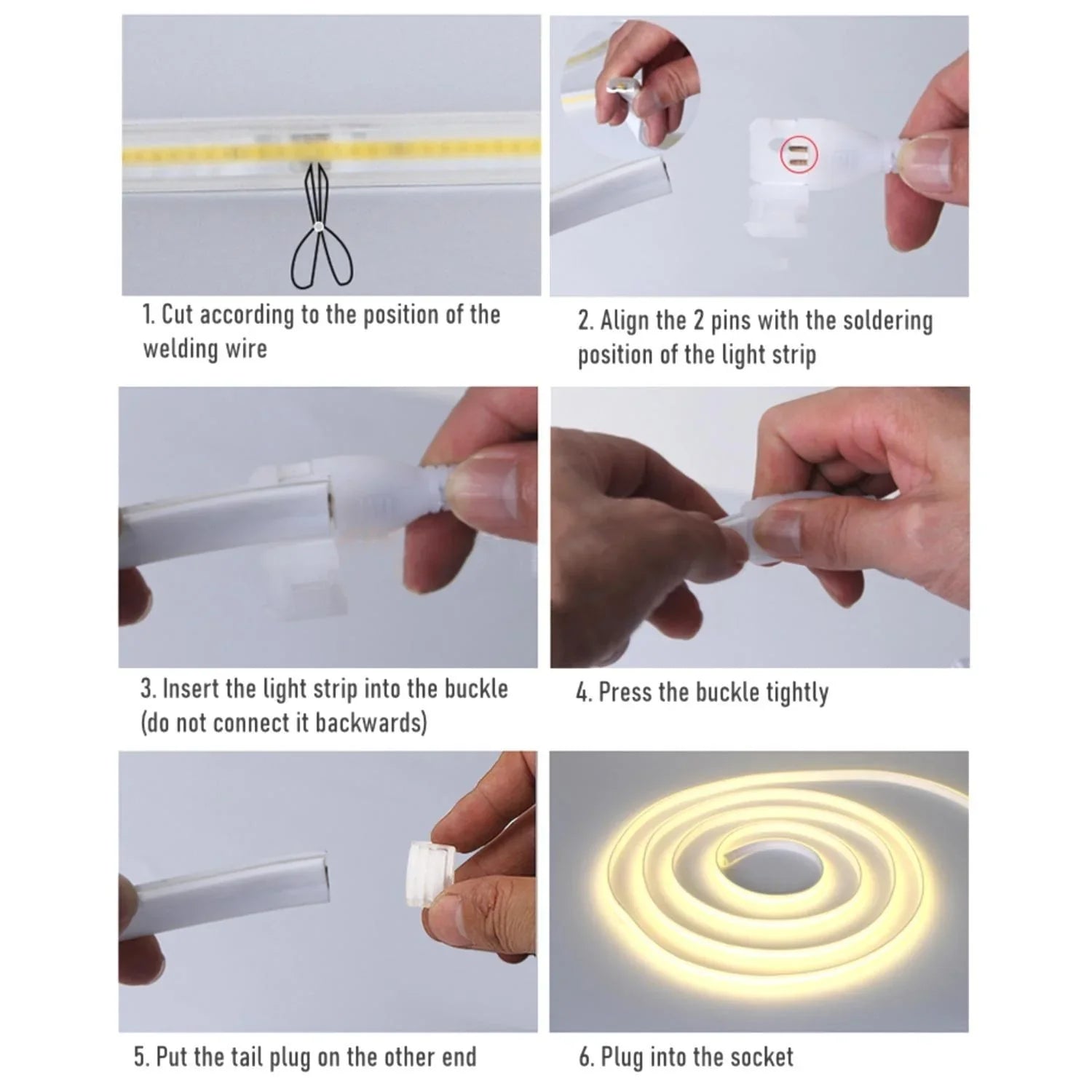 1. Cut according to the position of the welding wire

2. Align the 2 pins with the soldering position of the light strip

3. Insert the light strip into the buckle (do not connect it backwards)

4. Press the buckle tightly

5. Put the tail plug on the other end

6. Plug into the socket