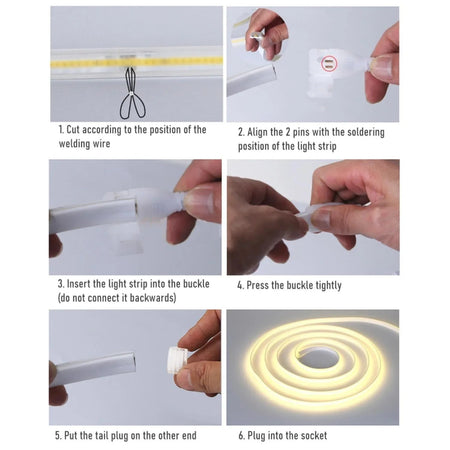 1. Cut according to the position of the welding wire

2. Align the 2 pins with the soldering position of the light strip

3. Insert the light strip into the buckle (do not connect it backwards)

4. Press the buckle tightly

5. Put the tail plug on the other end

6. Plug into the socket