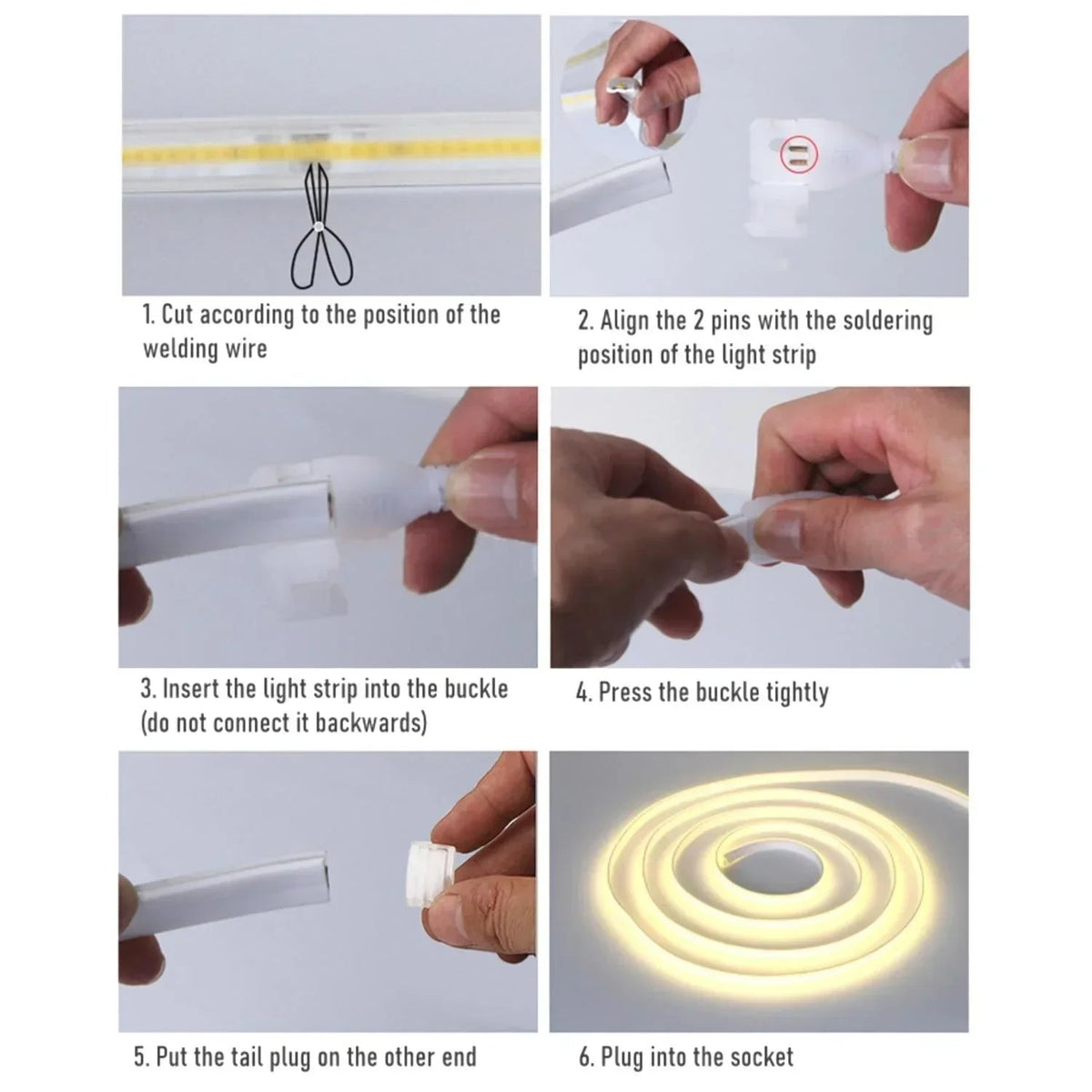 1. Cut according to the position of the welding wire

2. Align the 2 pins with the soldering position of the light strip

3. Insert the light strip into the buckle (do not connect it backwards)

4. Press the buckle tightly

5. Put the tail plug on the other end

6. Plug into the socket