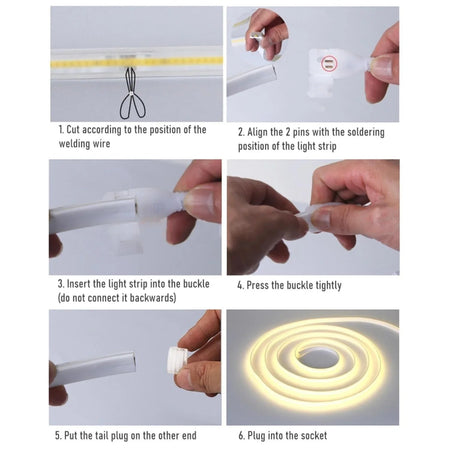 1. Cut according to the position of the welding wire

2. Align the 2 pins with the soldering position of the light strip

3. Insert the light strip into the buckle (do not connect it backwards)

4. Press the buckle tightly

5. Put the tail plug on the other end

6. Plug into the socket