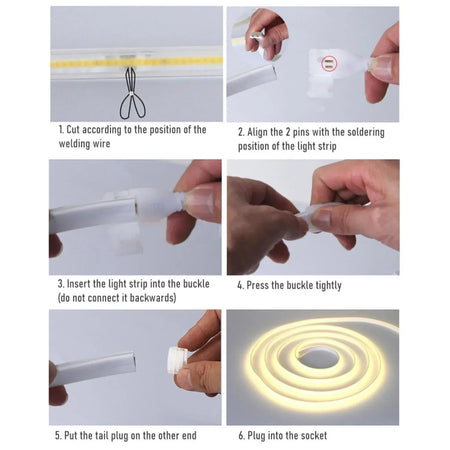 1. Cut according to the position of the welding wire

2. Align the 2 pins with the soldering position of the light strip

3. Insert the light strip into the buckle (do not connect it backwards)

4. Press the buckle tightly

5. Put the tail plug on the other end

6. Plug into the socket