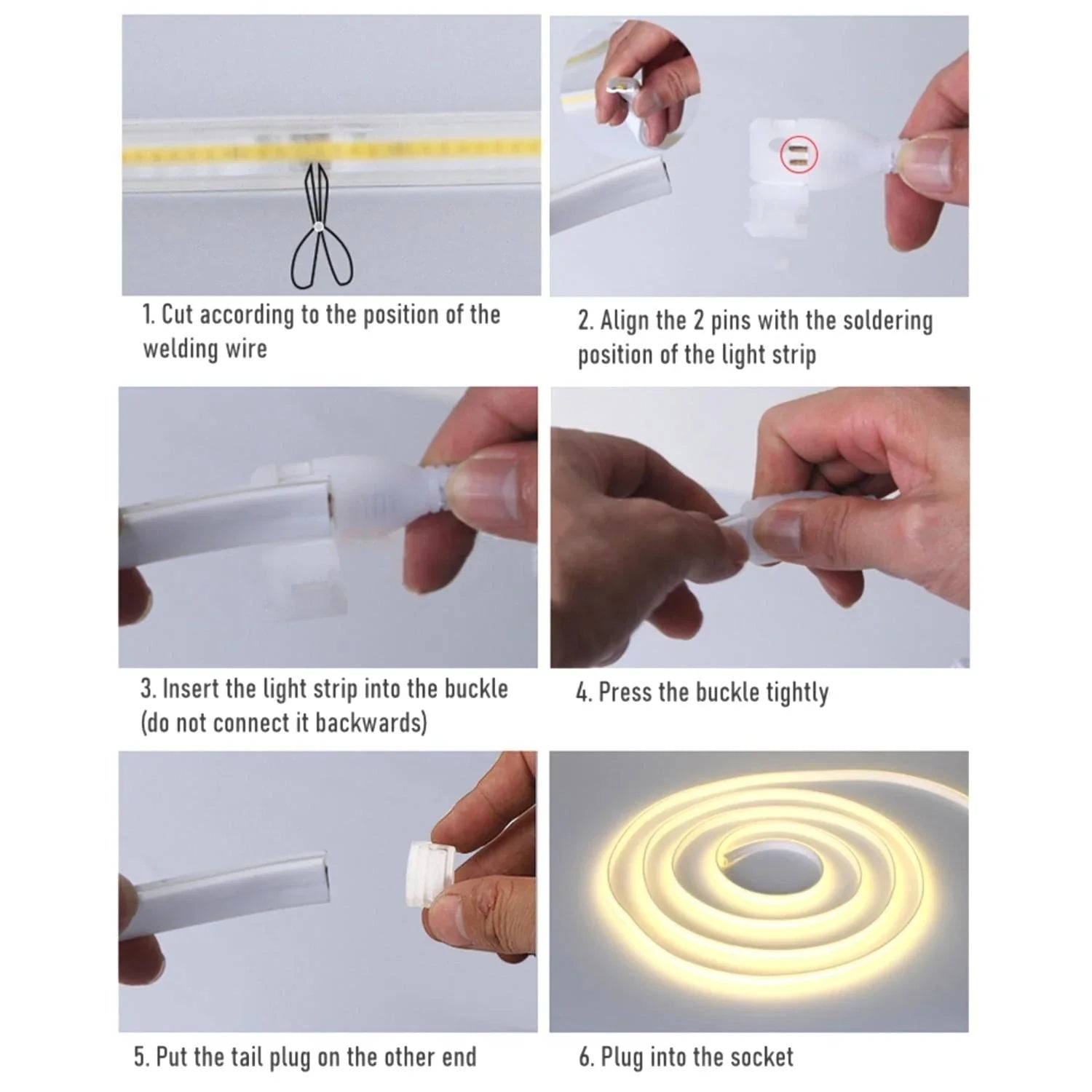 1. Cut according to the position of the welding wire

2. Align the 2 pins with the soldering position of the light strip

3. Insert the light strip into the buckle (do not connect it backwards)

4. Press the buckle tightly

5. Put the tail plug on the other end

6. Plug into the socket