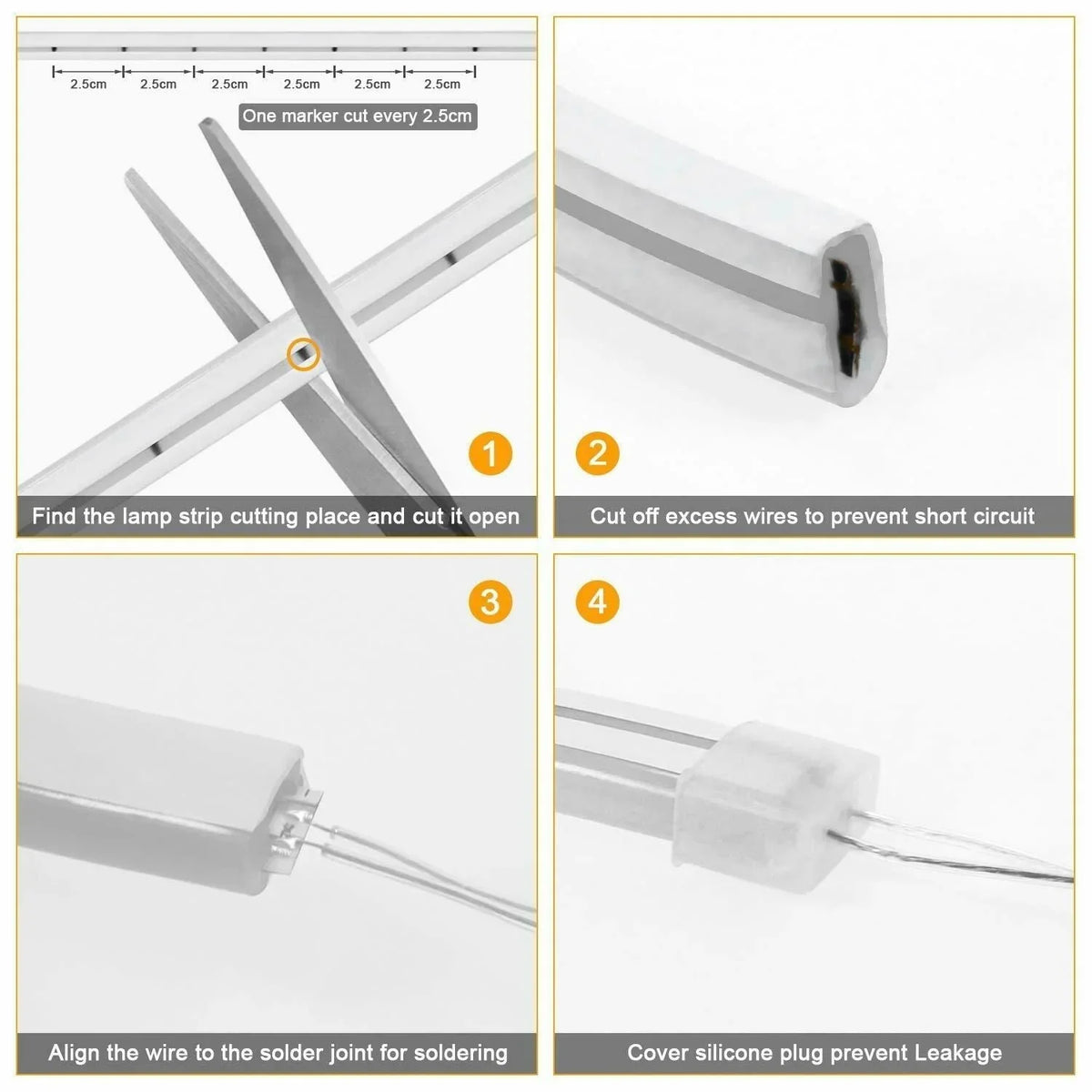 2.5cm 2.5cm 2.5cm 2.5cm 2.5cm 2.5cm

One marker cut every 2.5cm

1

Find the lamp strip cutting place and cut it open

2

Cut off excess wires to prevent short circuit

3

Align the wire to the solder joint for soldering

4

Cover silicone plug prevent Leakage