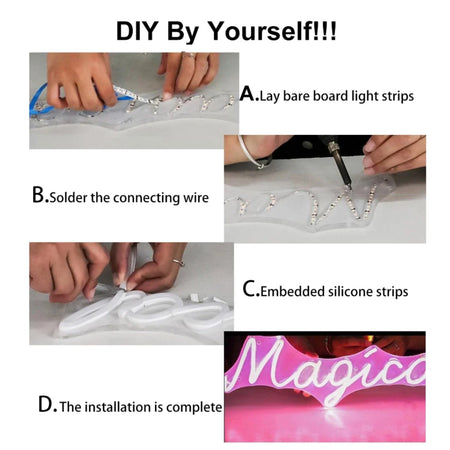 DIY By Yourself!!!

A.Lay bare board light strips

B.Solder the connecting wire

C.Embedded silicone strips

Magica

D.The installation is complete