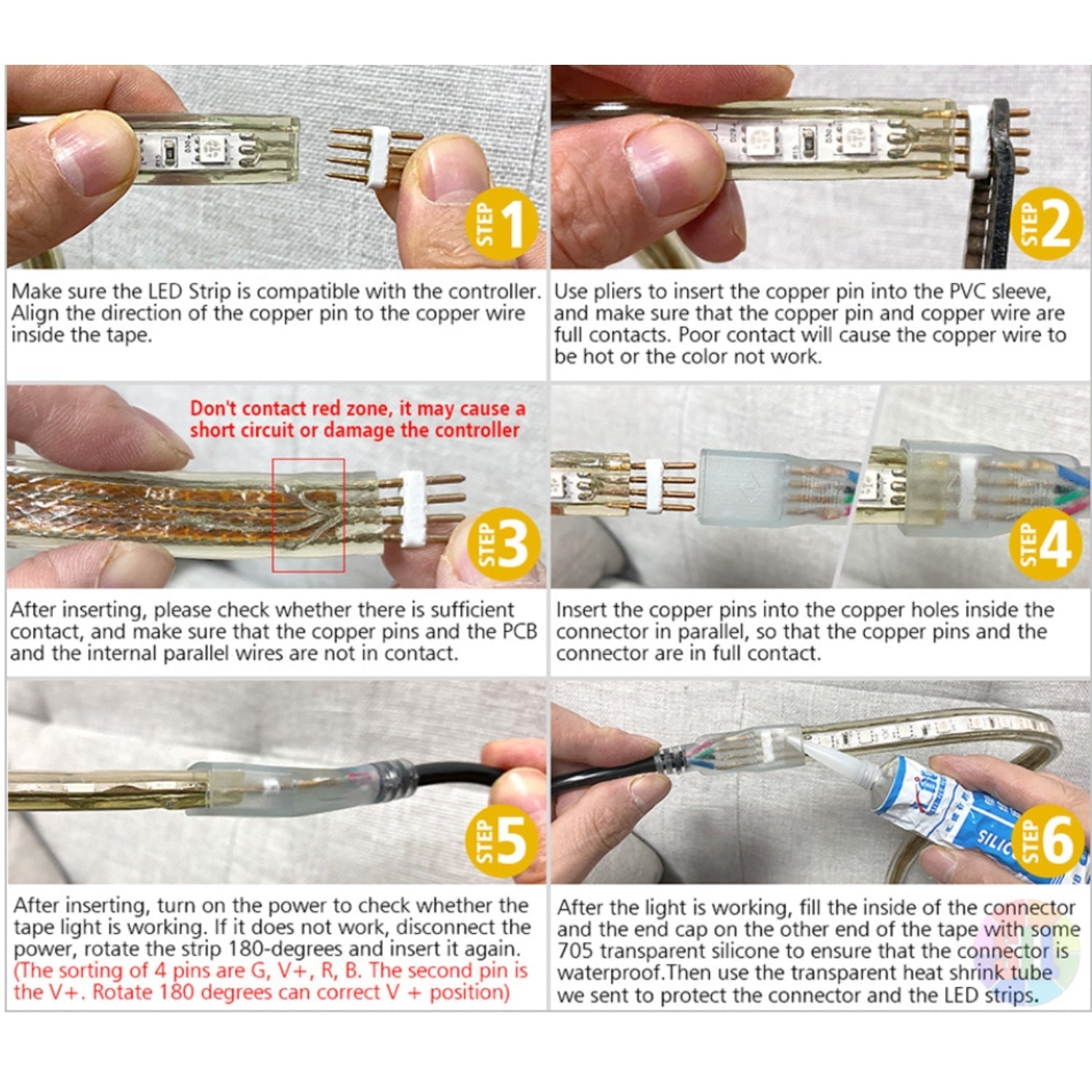 STEP 1

Make sure the LED Strip is compatible with the controller. Align the direction of the copper pin to the copper wire inside the tape.

STEP 2

Use pliers to insert the copper pin into the PVC sleeve, and make sure that the copper pin and copper wire are full contacts. Poor contact will cause the copper wire to be hot or the color not work.

Don't contact red zone, it may cause a short circuit or damage the controller

STEP 3

After inserting, please check whether there is sufficient contact, and make sure that the copper pins and the PCB and the internal parallel wires are not in contact.

STEP 4

Insert the copper pins into the copper holes inside the connector in parallel, so that the copper pins and the connector are in full contact.

STEP 5

After inserting, turn on the power to check whether the tape light is working. If it does not work, disconnect the power, rotate the strip 180-degrees and insert it again. (The sorting of 4 pins are G, V+, R, B. The second pin is the V+. Rotate 180 degrees can correct V + position)

SILIC

STEP 6

After the light is working, fill the inside of the connector and the end cap on the other end of the tape with some 705 transparent silicone to ensure that the connector is waterproof.Then use the transparent heat shrink tube we sent to protect the connector and the LED strips.