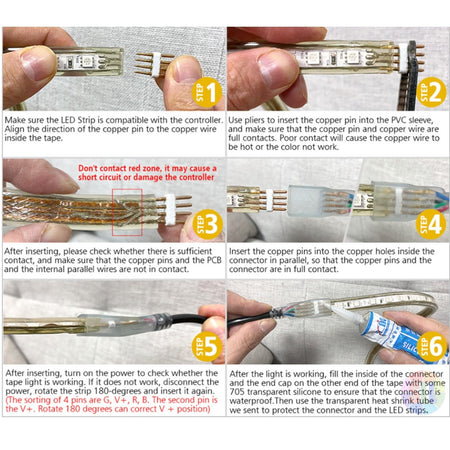 STEP 1

Make sure the LED Strip is compatible with the controller. Align the direction of the copper pin to the copper wire inside the tape.

STEP 2

Use pliers to insert the copper pin into the PVC sleeve, and make sure that the copper pin and copper wire are full contacts. Poor contact will cause the copper wire to be hot or the color not work.

Don't contact red zone, it may cause a short circuit or damage the controller

STEP 3

After inserting, please check whether there is sufficient contact, and make sure that the copper pins and the PCB and the internal parallel wires are not in contact.

STEP 4

Insert the copper pins into the copper holes inside the connector in parallel, so that the copper pins and the connector are in full contact.

STEP 5

After inserting, turn on the power to check whether the tape light is working. If it does not work, disconnect the power, rotate the strip 180-degrees and insert it again. (The sorting of 4 pins are G, V+, R, B. The second pin is the V+. Rotate 180 degrees can correct V + position)

SILIC

STEP 6

After the light is working, fill the inside of the connector and the end cap on the other end of the tape with some 705 transparent silicone to ensure that the connector is waterproof.Then use the transparent heat shrink tube we sent to protect the connector and the LED strips.